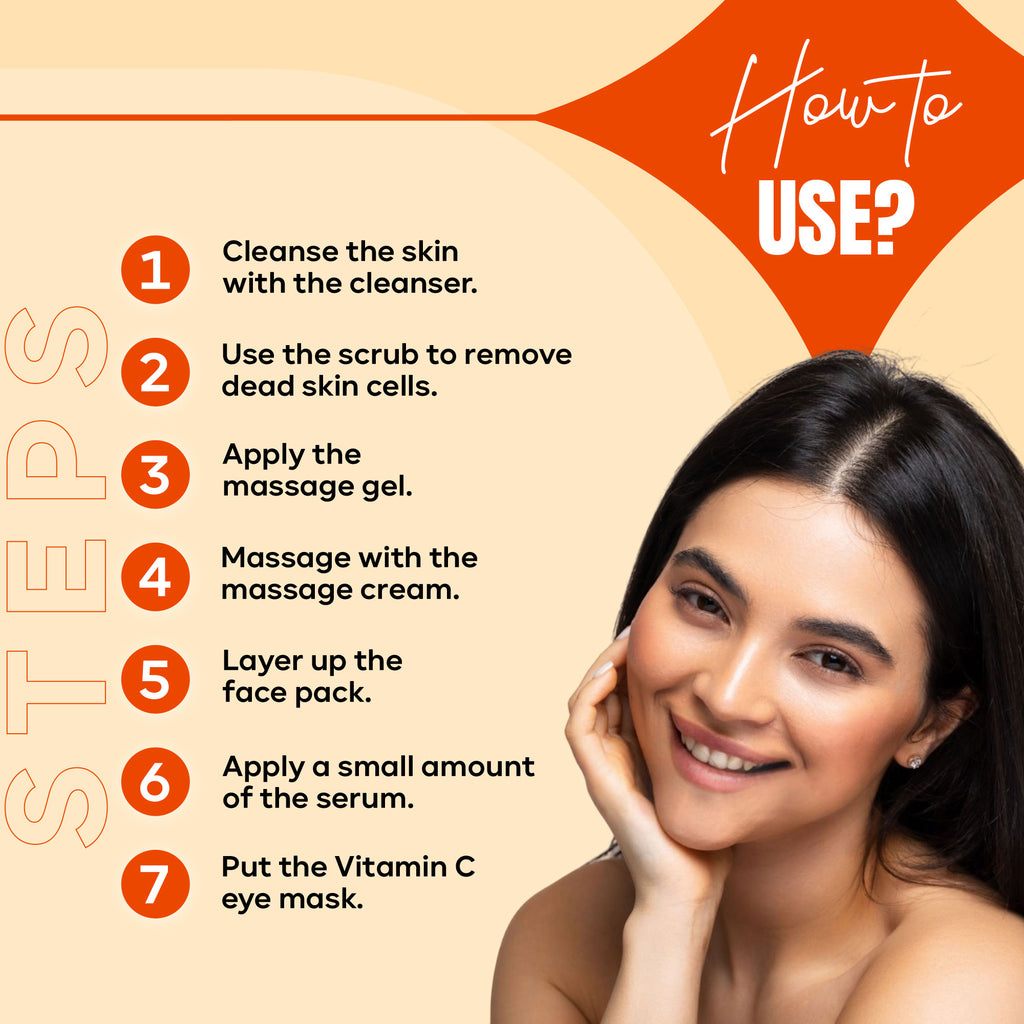 How to USE?

STEPS

1 Cleanse the skin with the cleanser.

2 Use the scrub to remove dead skin cells.

3 Apply the massage gel.

4 Massage with the massage cream.

5 Layer up the face pack.

6 Apply a small amount of the serum.

7 Put the Vitamin C eye mask.