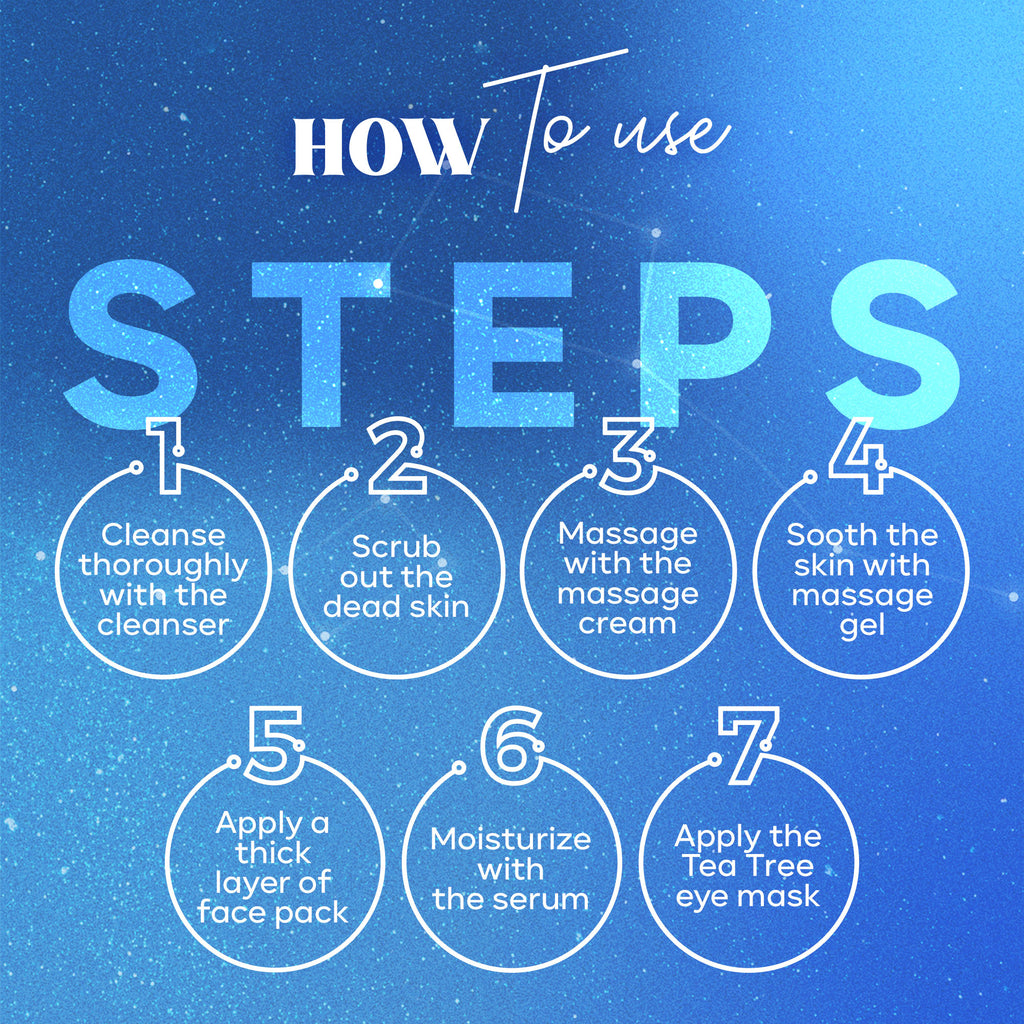 HOW To use

STEPS

1
Cleanse thoroughly with the cleanser

2
Scrub out the dead skin

3
Massage with the massage cream

4
Sooth the skin with massage gel

5
Apply a thick layer of face pack

6
Moisturize with the serum

7
Apply the Tea Tree eye mask