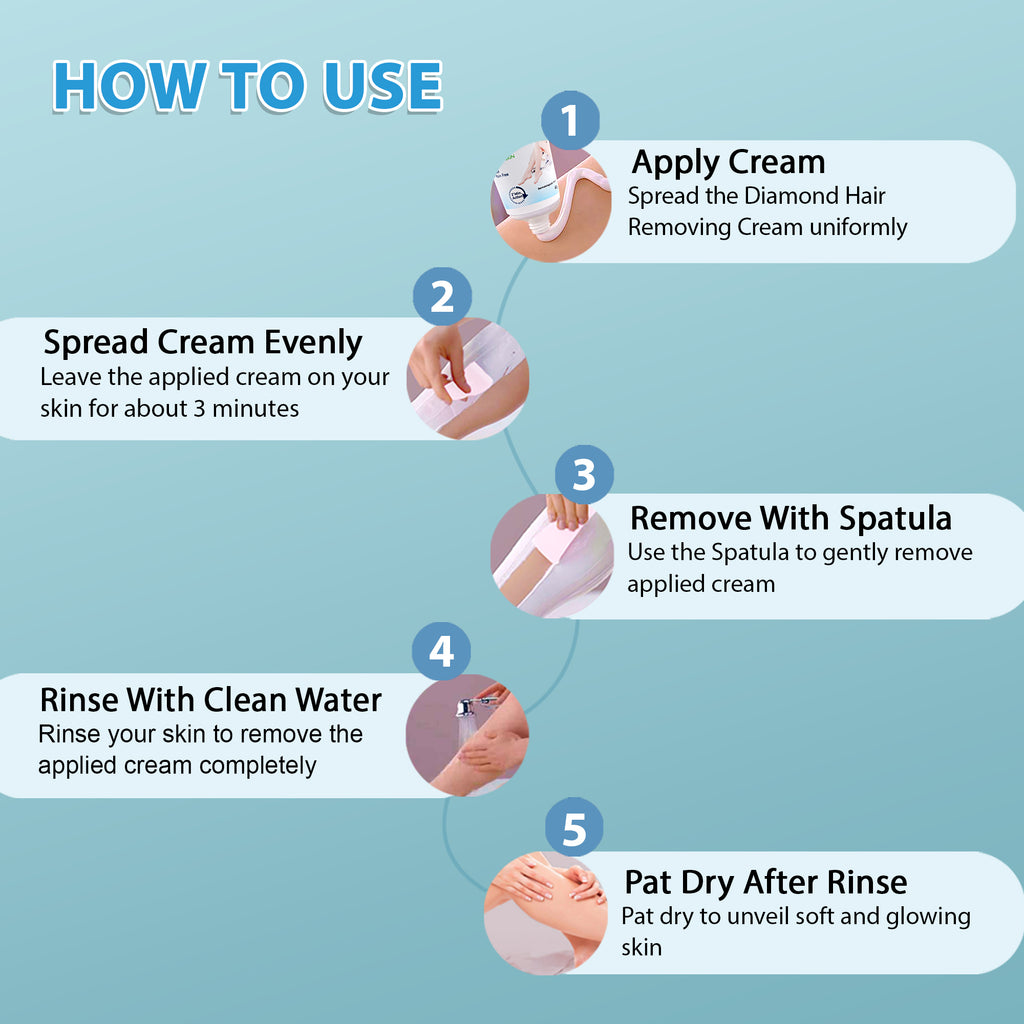 HOW TO USE

1
Apply Cream
Spread the Diamond Hair Removing Cream uniformly

2
Spread Cream Evenly
Leave the applied cream on your skin for about 3 minutes

3
Remove With Spatula
Use the Spatula to gently remove applied cream

4
Rinse With Clean Water
Rinse your skin to remove the applied cream completely

5
Pat Dry After Rinse
Pat dry to unveil soft and glowing skin