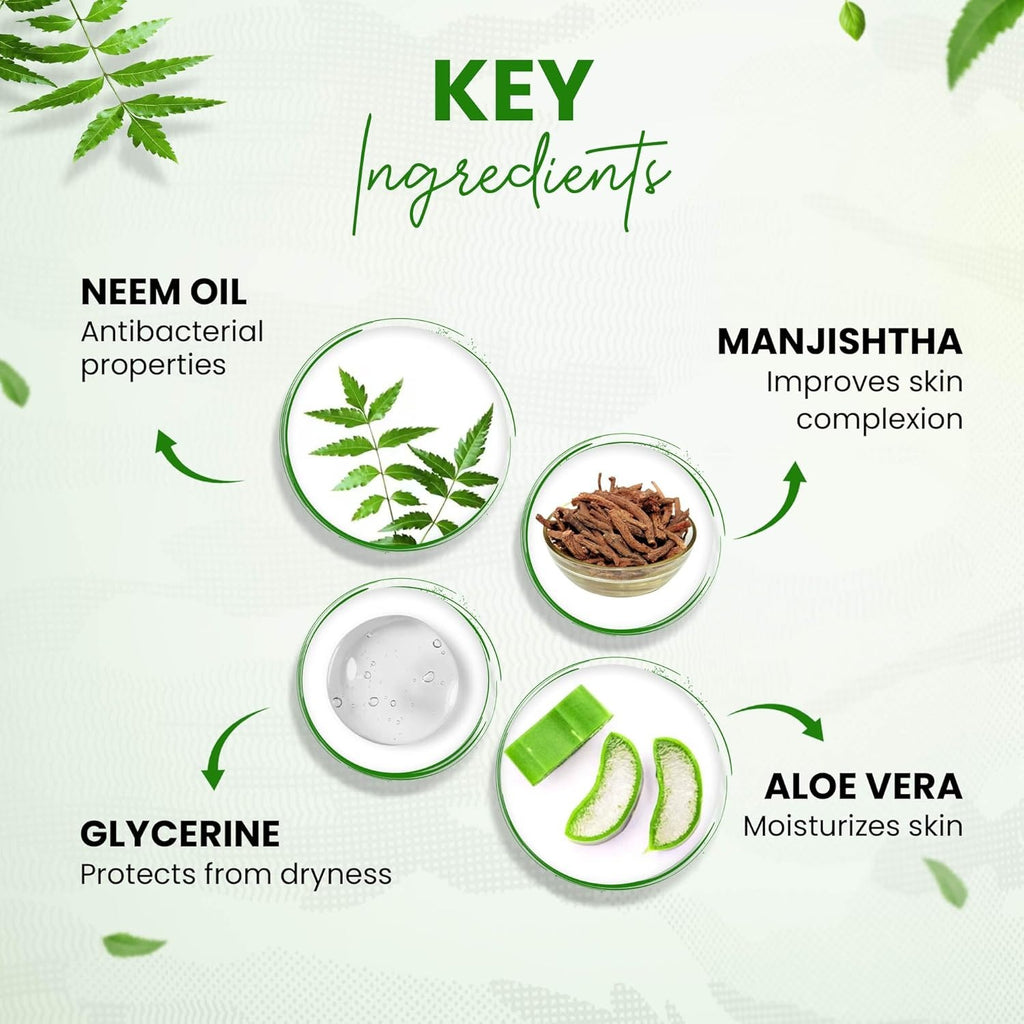 KEY
Ingredients

NEEM OIL
Antibacterial properties

MANJISHTHA
Improves skin complexion

GLYCERINE
Protects from dryness

ALOE VERA
Moisturizes skin