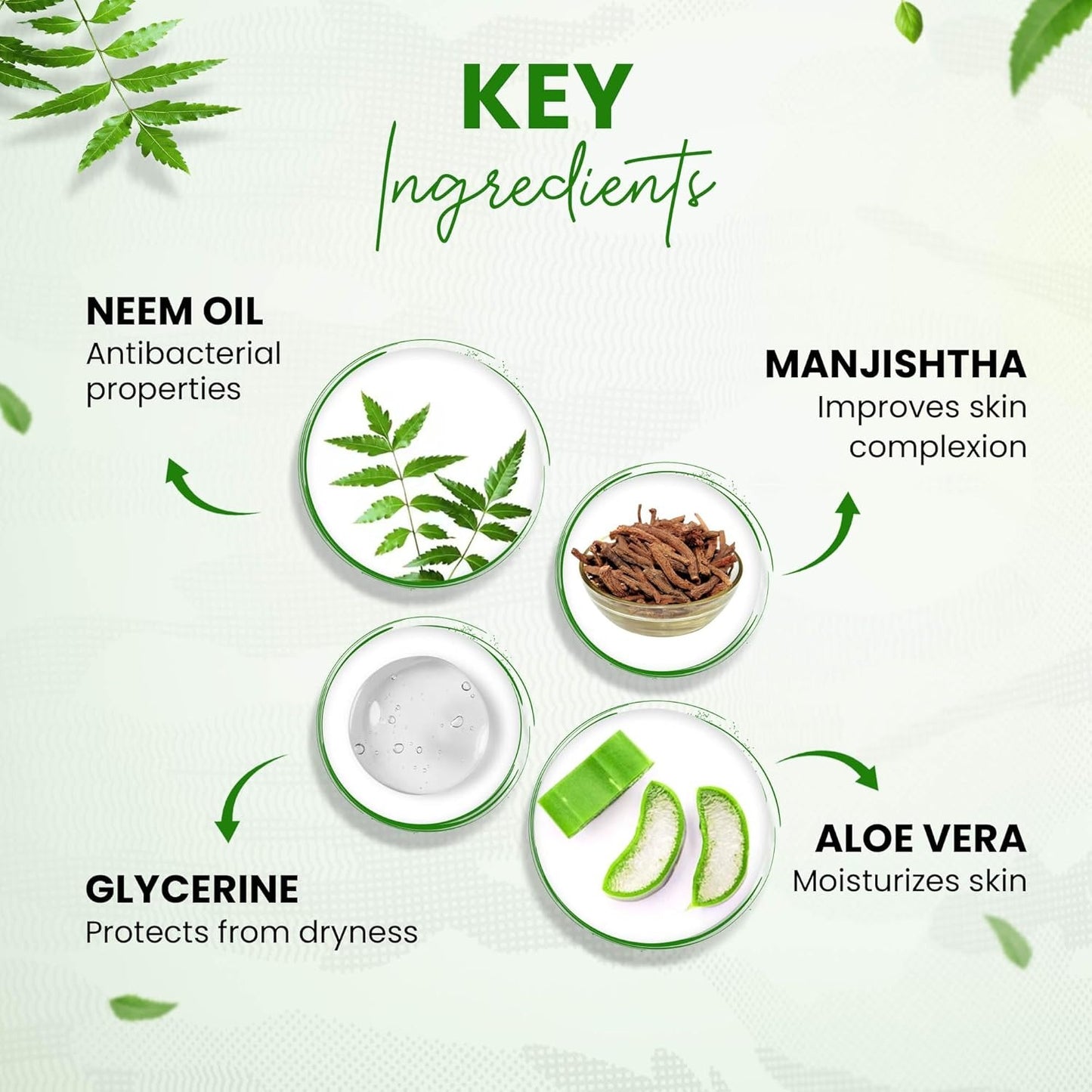 KEY
Ingredients

NEEM OIL
Antibacterial properties

MANJISHTHA
Improves skin complexion

GLYCERINE
Protects from dryness

ALOE VERA
Moisturizes skin