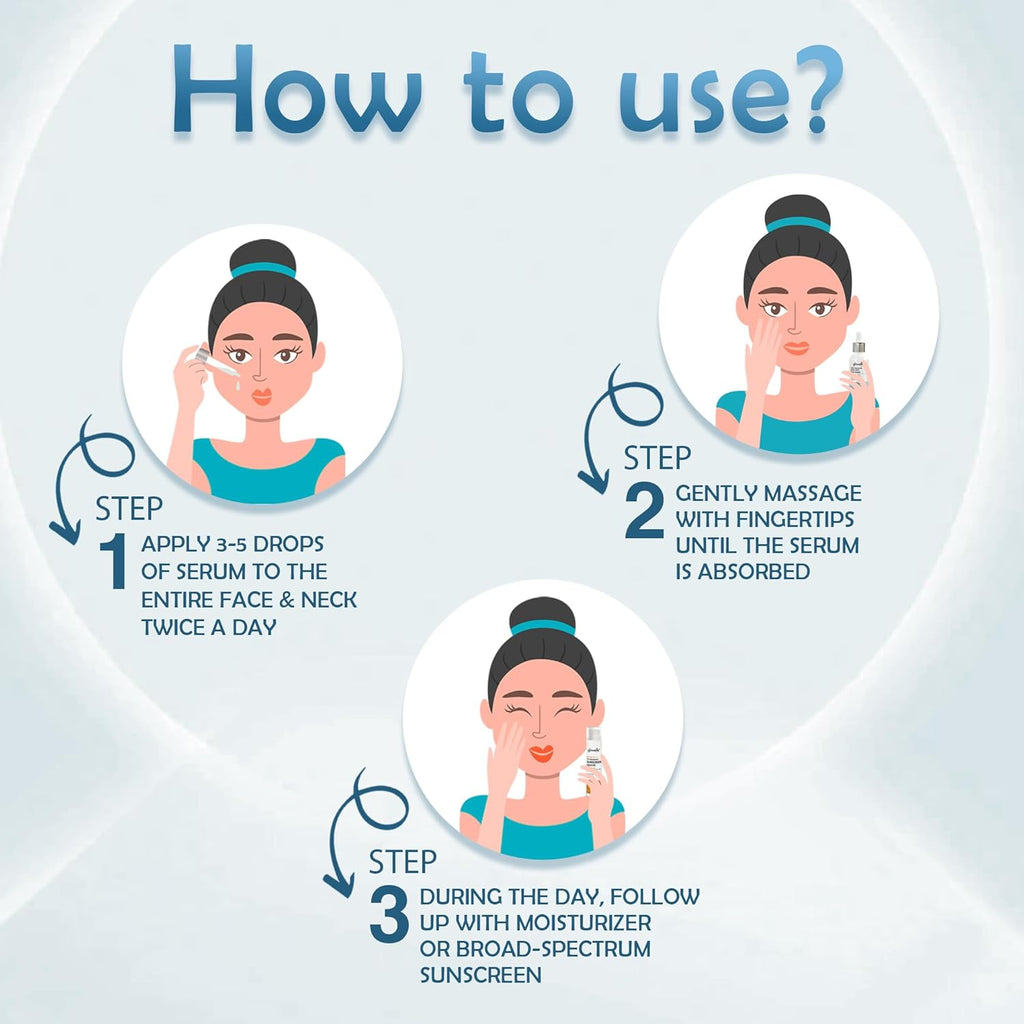 How to use?

STEP
1 APPLY 3-5 DROPS OF SERUM TO THE ENTIRE FACE & NECK TWICE A DAY

STEP
2 GENTLY MASSAGE WITH FINGERTIPS UNTIL THE SERUM IS ABSORBED

STEP
3 DURING THE DAY, FOLLOW UP WITH MOISTURIZER OR BROAD-SPECTRUM SUNSCREEN