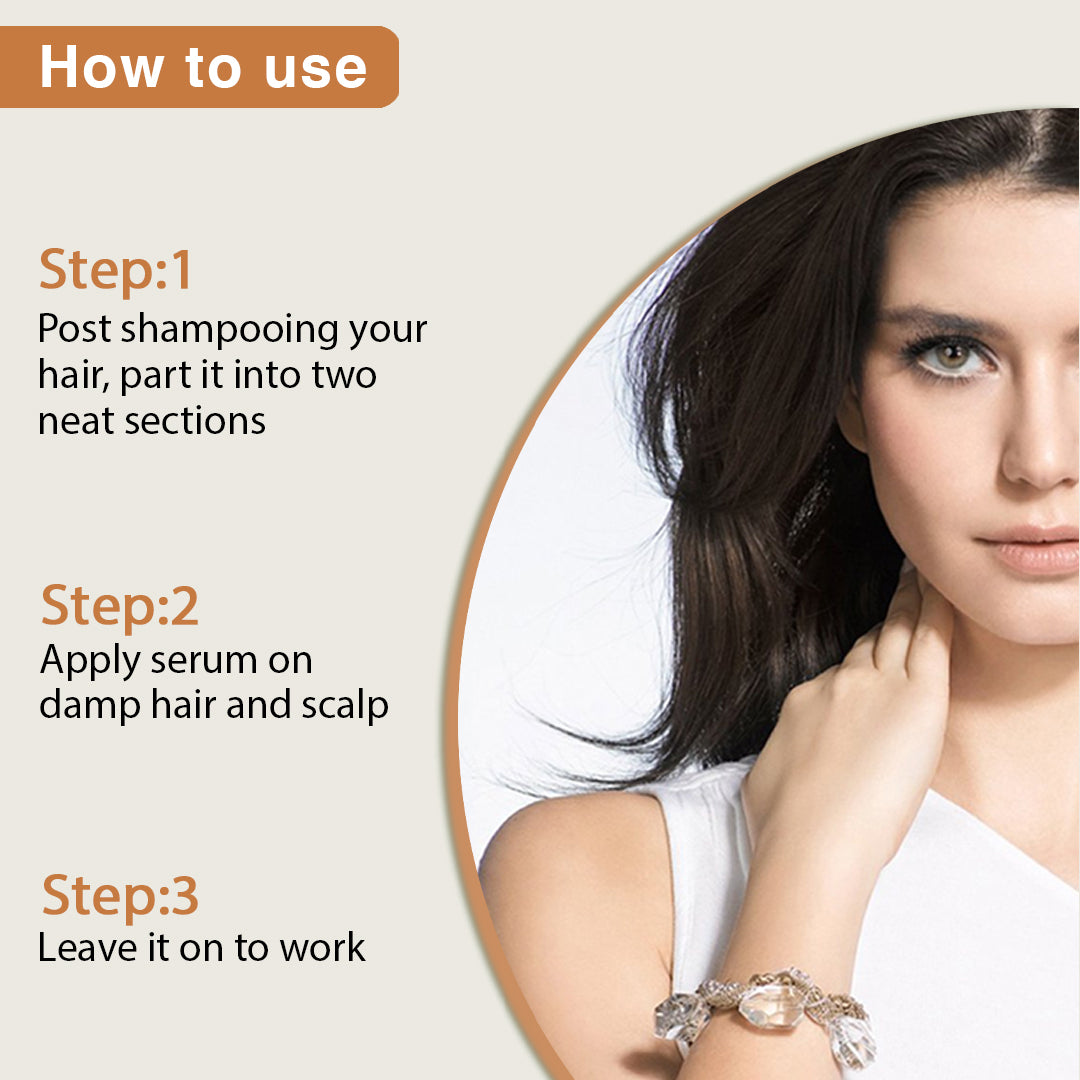 How to use

Step:1
Post shampooing your hair, part it into two neat sections

Step:2
Apply serum on damp hair and scalp

Step:3
Leave it on to work